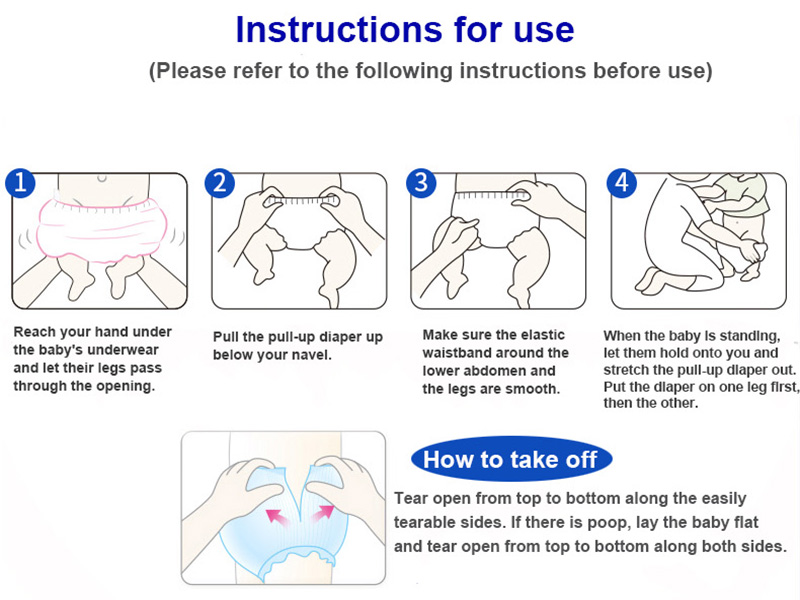 Instructions for use

(Please refer to the following instructions before use)

1

Reach your hand under the baby's underwear and let their legs pass through the opening.

2

Pull the pull-up diaper up below your navel.

3

Make sure the elastic waistband around the lower abdomen and the legs are smooth.

4

When the baby is standing, let them hold onto you and stretch the pull-up diaper out. Put the diaper on one leg first, then the other.

How to take off

Tear open from top to bottom along the easily tearable sides. If there is poop, lay the baby flat and tear open from top to bottom along both sides.